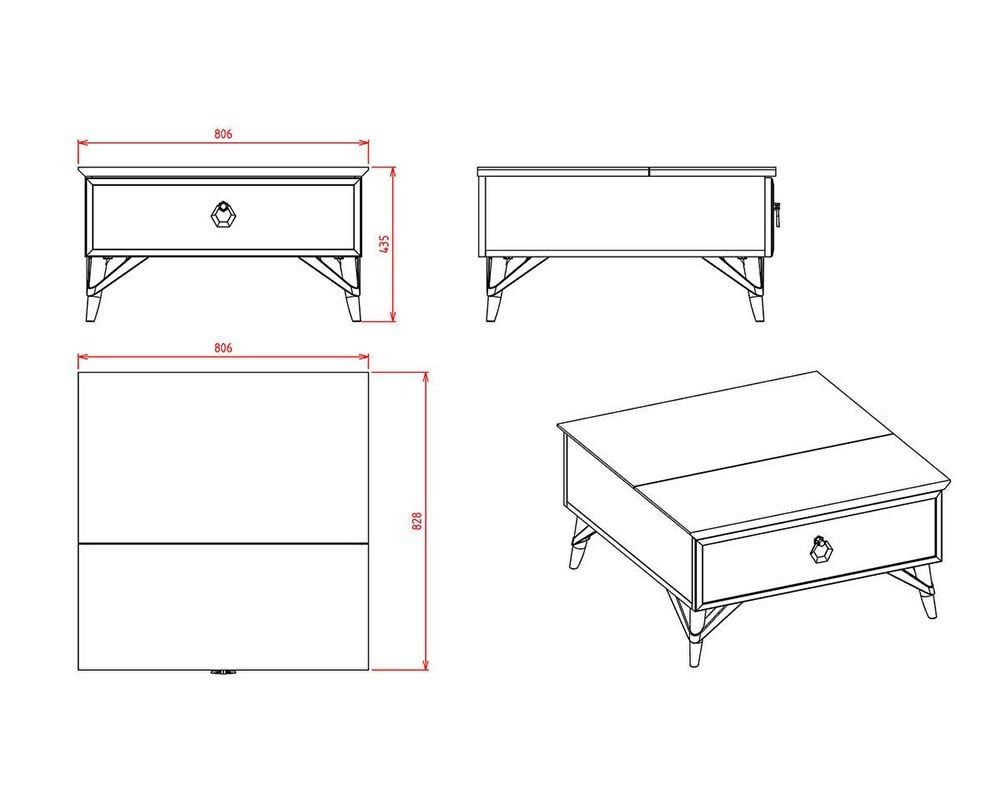 806

435

806

828